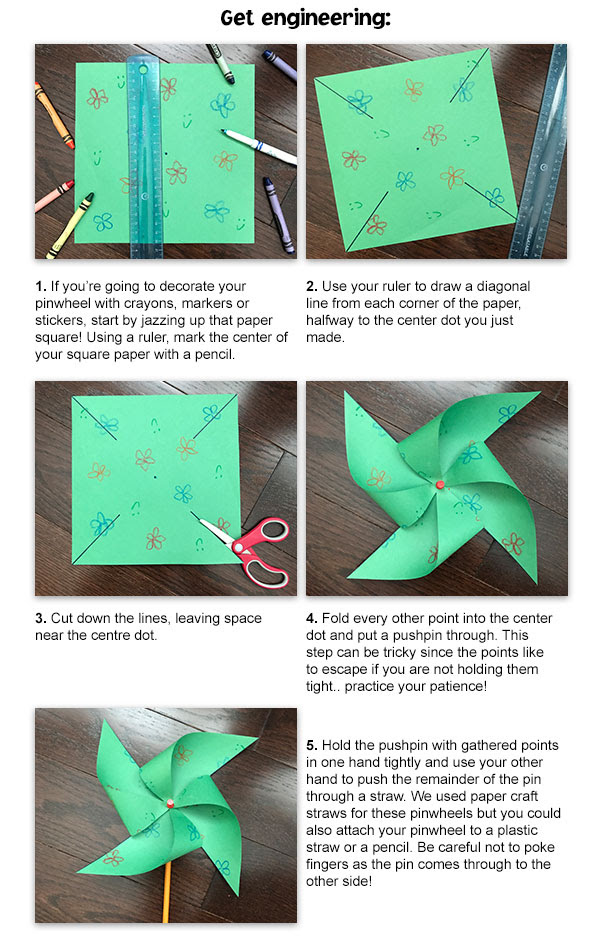 Get engineering:

1. If you're going to decorate your pinwheel with crayons, markers or stickers, start by jazzing up that paper square! Using a ruler, mark the center of your square paper with a pencil.

2. Use your ruler to draw a diagonal line from each corner of the paper, halfway to the center dot you just made.

3. Cut down the lines, leaving space near the centre dot.

4. Fold every other point into the center dot and put a pushpin through. This step can be tricky since the points like to escape if you are not holding them tight.. practice your patience!

5. Hold the pushpin with gathered points in one hand tightly and use your other hand to push the remainder of the pin through a straw. We used paper craft straws for these pinwheels but you could also attach your pinwheel to a plastic straw or a pencil. Be careful not to poke fingers as the pin comes through to the other side!